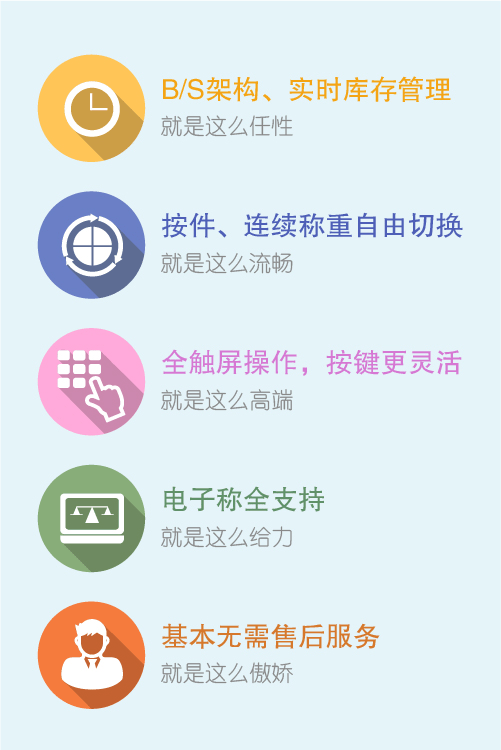 B/S架构、实时库存管理
就是这么任性

按件、连续称重自由切换
就是这么流畅

全触屏操作，按键更灵活
就是这么高端

电子称全支持
就是这么给力

基本无需售后服务
就是这么傲娇